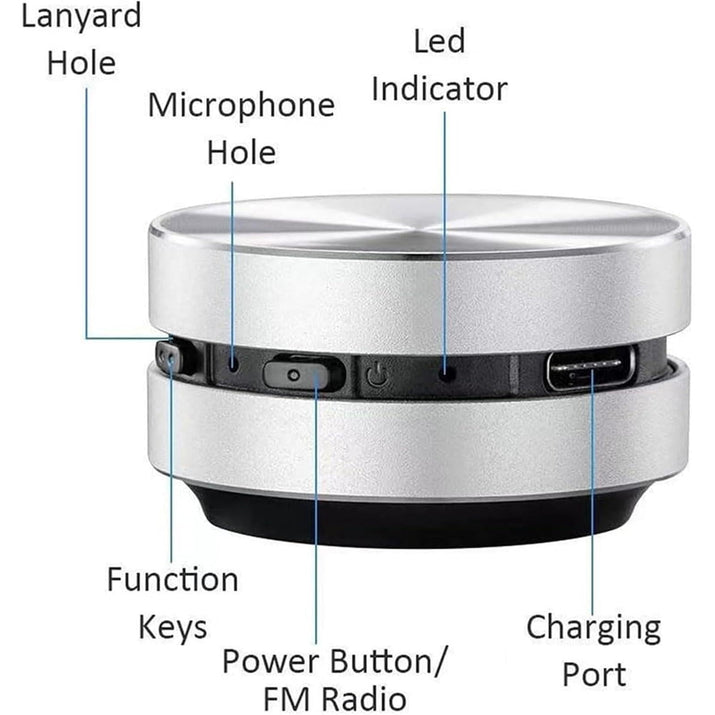 Lanyard Hole

Microphone Hole

Led Indicator

Function Keys

Power Button/ FM Radio

Charging Port